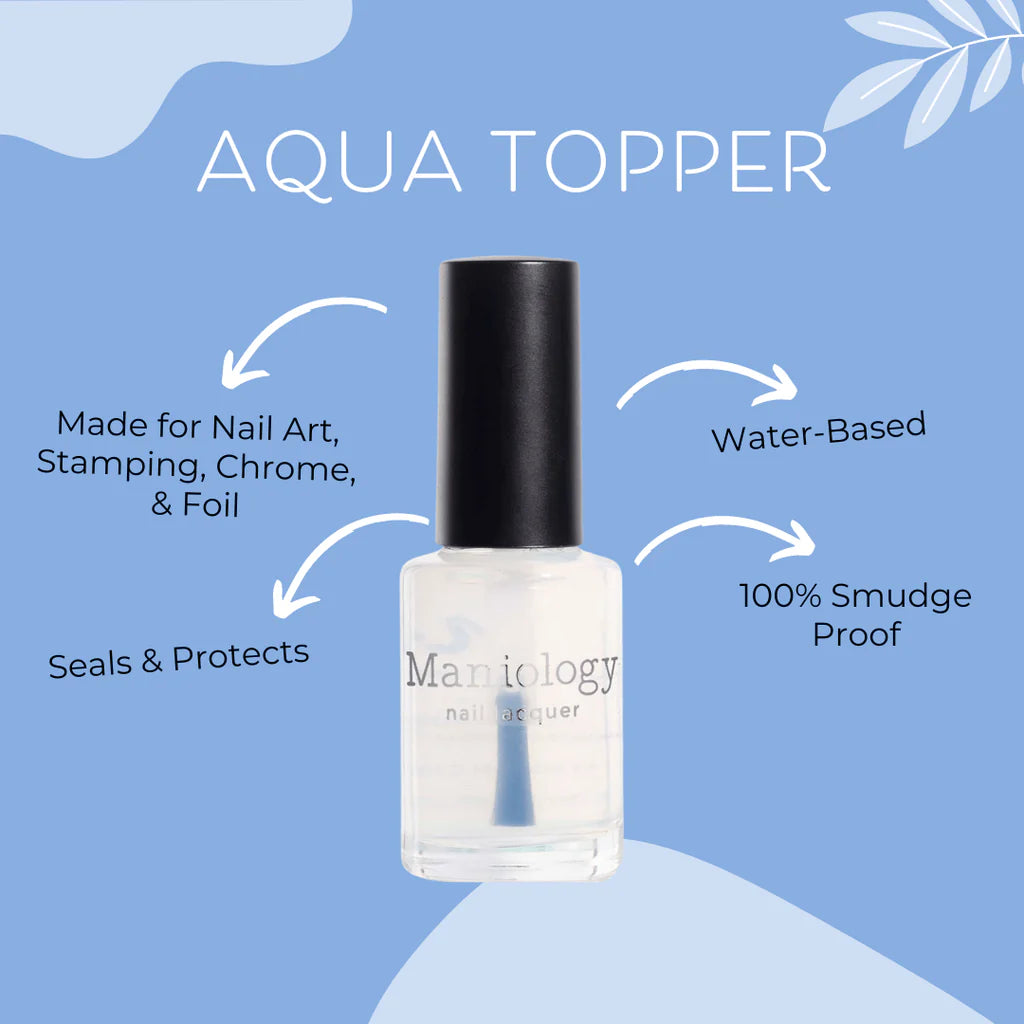 AQUA TOPPER

Made for Nail Art, Stamping, Chrome, & Foil

Water-Based

Seals & Protects

100% Smudge Proof

Maniology
nail lacquer